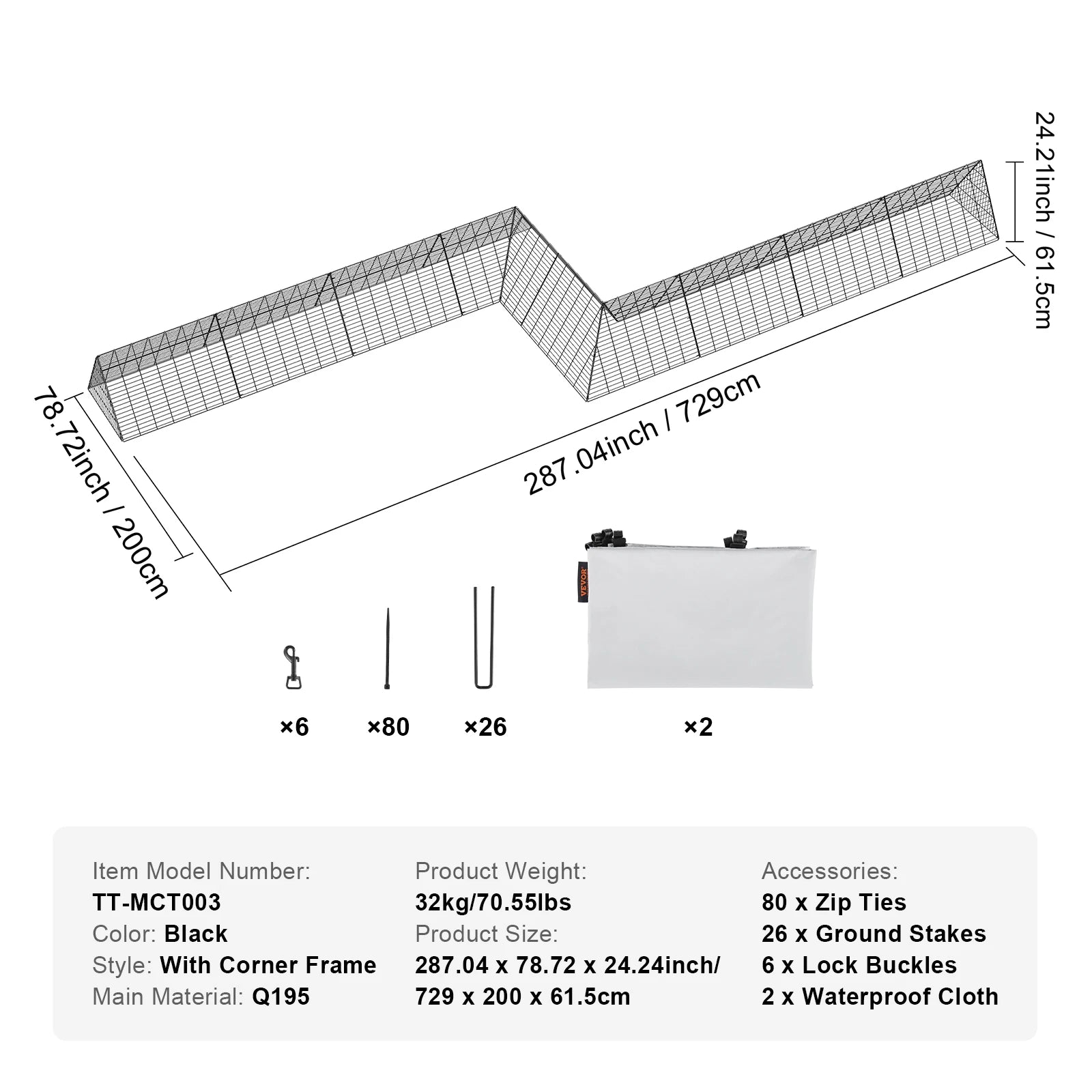 24.21inch / 61.5cm

78.72inch / 200cm

287.04inch / 729cm

VEVOR

×6

×80

×26

×2

Item Model Number:
TT-MCT003
Color: Black
Style: With Corner Frame
Main Material: Q195

Product Weight:
32kg/70.55lbs
Product Size:
287.04 x 78.72 x 24.24inch/
729 x 200 x 61.5cm

Accessories:
80 x Zip Ties
26 x Ground Stakes
6 x Lock Buckles
2 x Waterproof Cloth