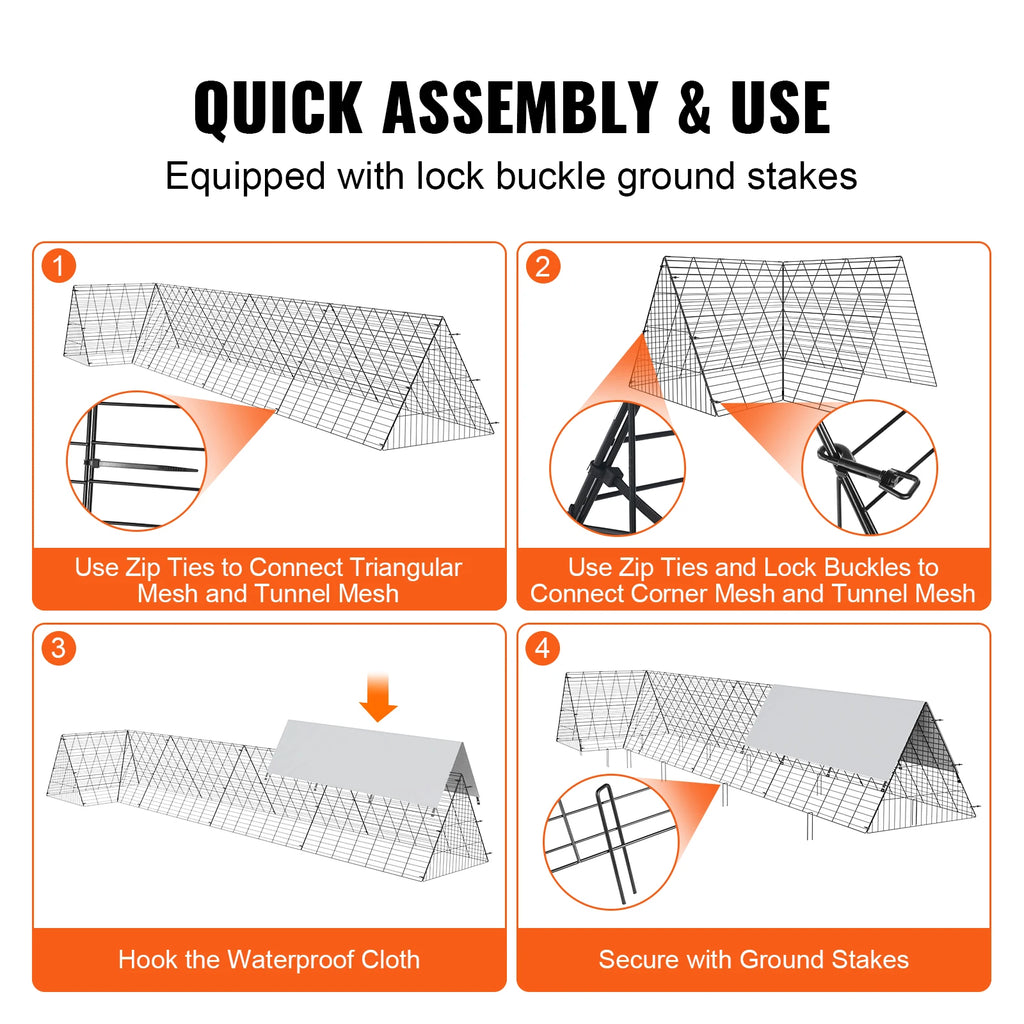 QUICK ASSEMBLY & USE
Equipped with lock buckle ground stakes

1
Use Zip Ties to Connect Triangular Mesh and Tunnel Mesh

2
Use Zip Ties and Lock Buckles to Connect Corner Mesh and Tunnel Mesh

3
Hook the Waterproof Cloth

4
Secure with Ground Stakes