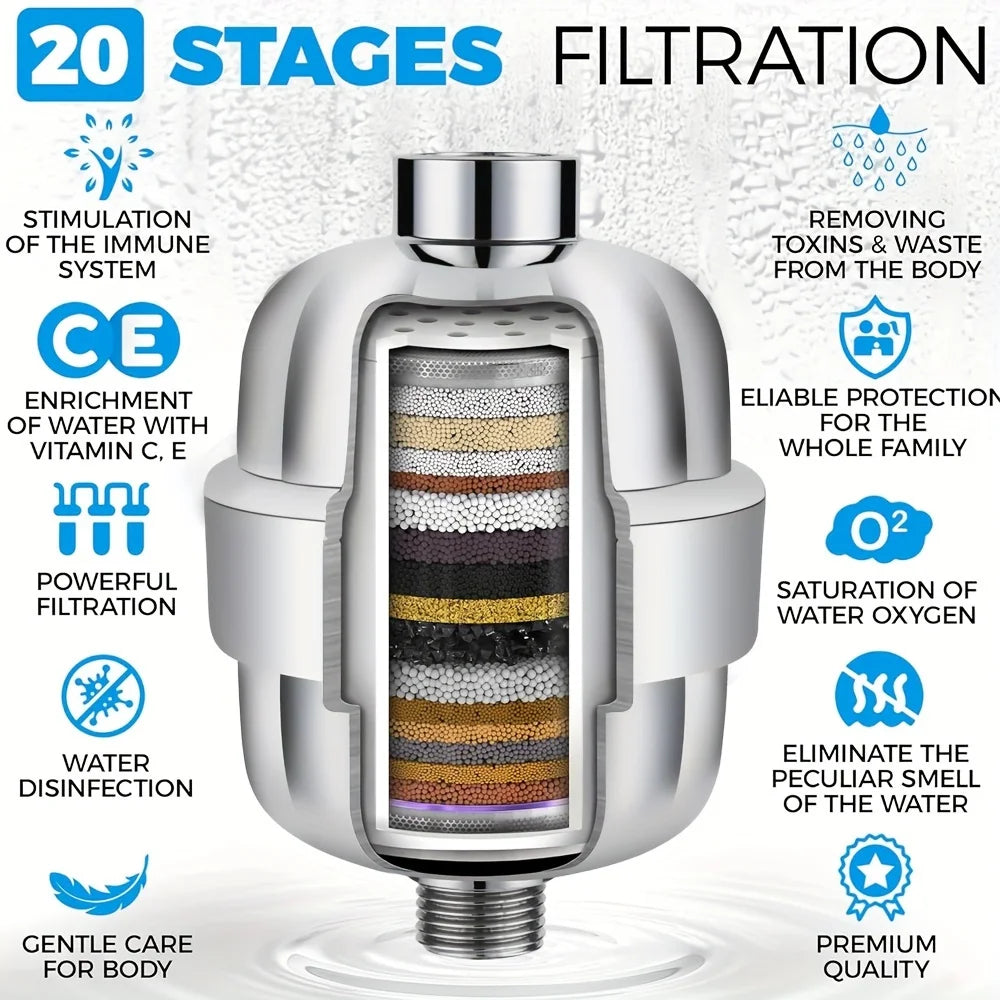 20 STAGES FILTRATION

STIMULATION OF THE IMMUNE SYSTEM

CE

ENRICHMENT OF WATER WITH VITAMIN C, E

POWERFUL FILTRATION

WATER DISINFECTION

GENTLE CARE FOR BODY

REMOVING TOXINS & WASTE FROM THE BODY

ELIABLE PROTECTION FOR THE WHOLE FAMILY

$O^2$

SATURATION OF WATER OXYGEN

ELIMINATE THE PECULIAR SMELL OF THE WATER

PREMIUM QUALITY