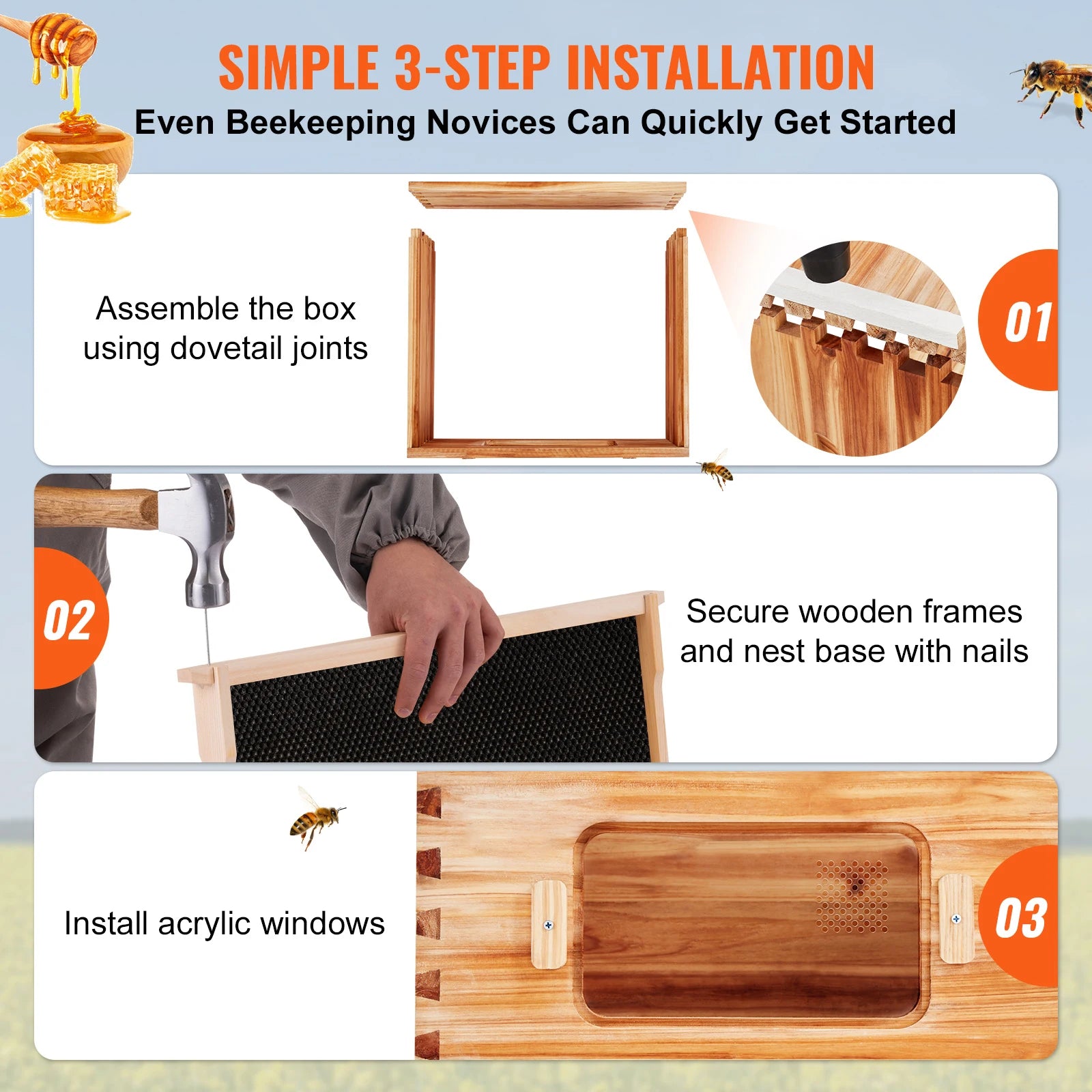 SIMPLE 3-STEP INSTALLATION
Even Beekeeping Novices Can Quickly Get Started

Assemble the box using dovetail joints

01

02

Secure wooden frames and nest base with nails

Install acrylic windows

03