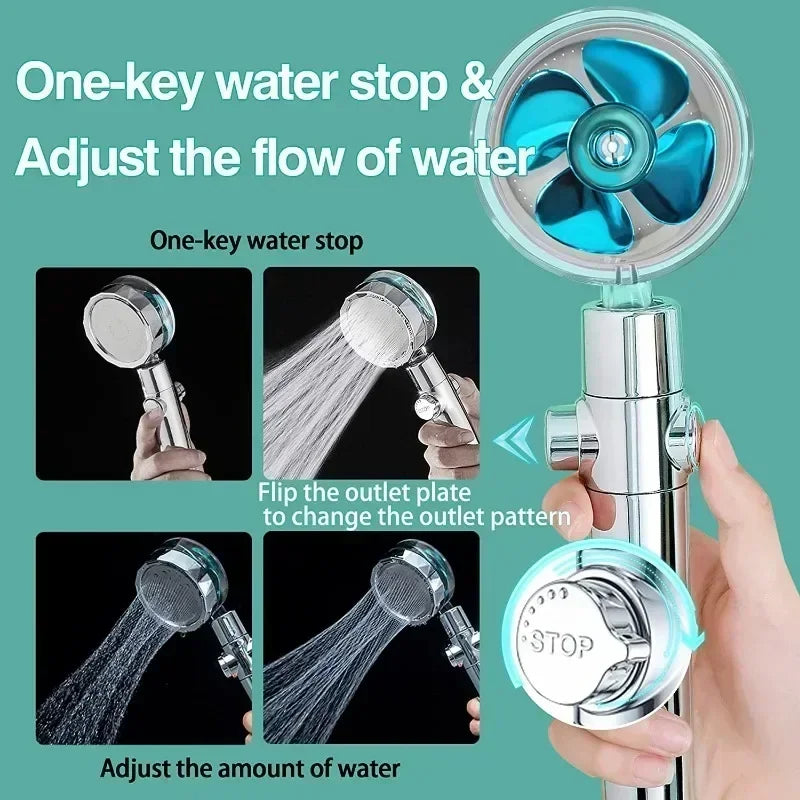 One-key water stop &
Adjust the flow of water

One-key water stop

Flip the outlet plate
to change the outlet pattern

STOP

Adjust the amount of water