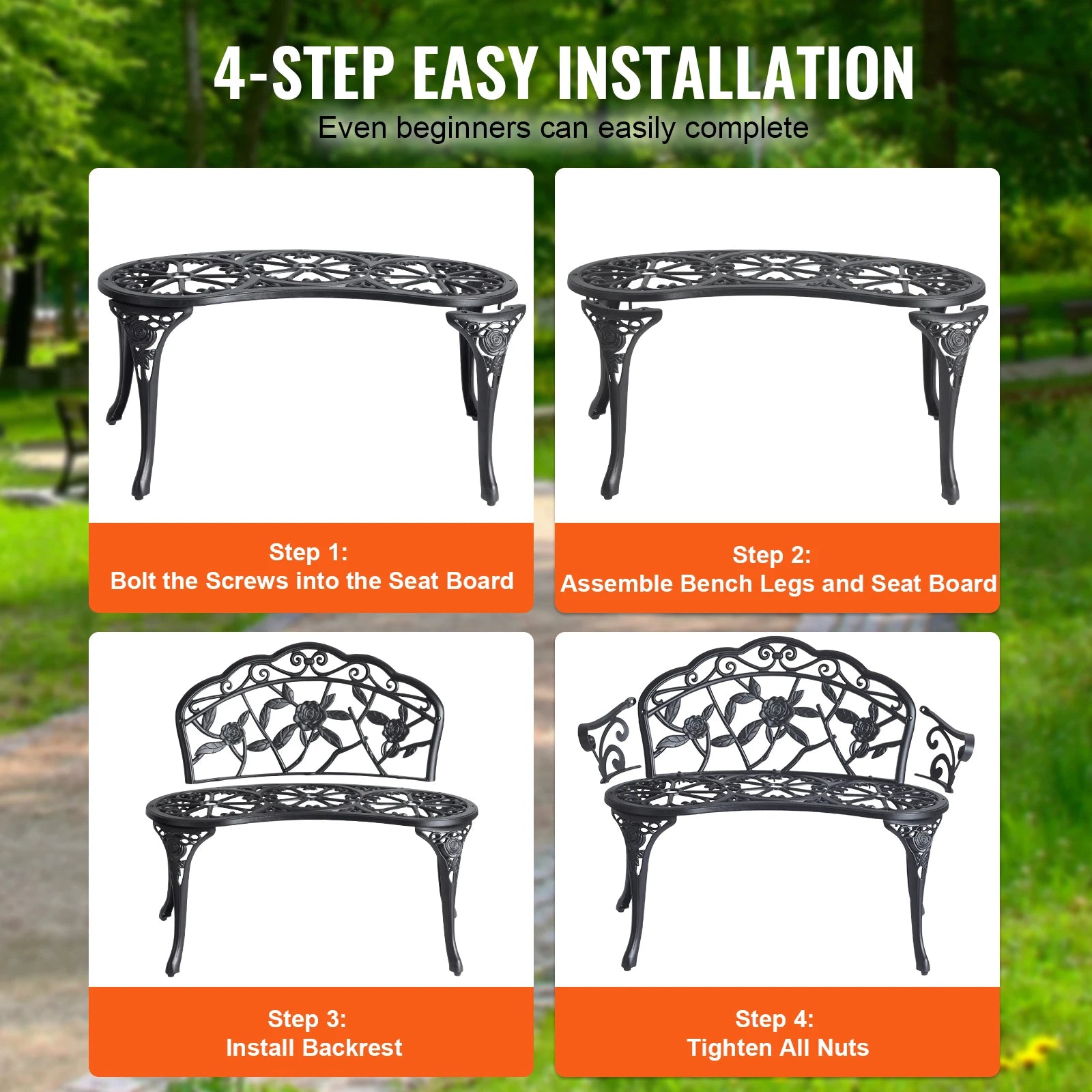 4-STEP EASY INSTALLATION

Even beginners can easily complete

Step 1:
Bolt the Screws into the Seat Board

Step 2:
Assemble Bench Legs and Seat Board

Step 3:
Install Backrest

Step 4:
Tighten All Nuts